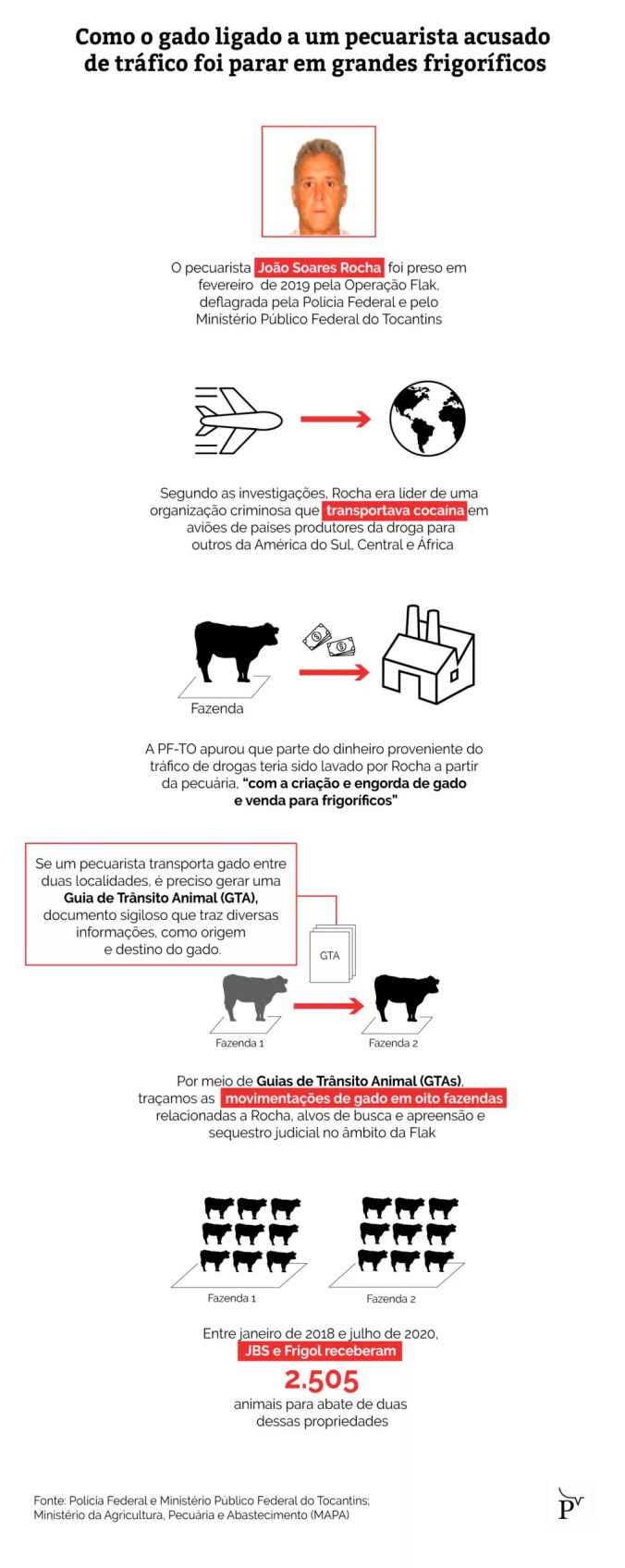 Como o gado ligado a um pecuarista acusado de tráfico foi parar em grandes frigoríficos

O pecuarista João Soares Rocha foi preso em fevereiro de 2019 pela Operação Flak, deflagrada pela Polícia Federal e pelo Ministério Público Federal do Tocantins

Segundo as investigações, Rocha era líder de uma organização criminosa que transportava cocaína em aviões de países produtores da droga para outros da América do Sul, Central e África

Fazenda

A PF-TO apurou que parte do dinheiro proveniente do tráfico de drogas teria sido lavado por Rocha a partir da pecuária, "com a criação e engorda de gado e venda para frigoríficos"

Se um pecuarista transporta gado entre duas localidades, é preciso gerar uma Guia de Trânsito Animal (GTA), documento sigiloso que traz diversas informações, como origem e destino do gado.

GTA

Fazenda 1

Fazenda 2

Por meio de Guias de Trânsito Animal (GTAs), traçamos as movimentações de gado em oito fazendas relacionadas a Rocha, alvos de busca e apreensão e sequestro judicial no âmbito da Flak

Fazenda 1

Fazenda 2

Entre janeiro de 2018 e julho de 2020, JBS e Frigol receberam

2.505

animais para abate de duas dessas propriedades

Fonte: Polícia Federal e Ministério Público Federal do Tocantins; Ministério da Agricultura, Pecuária e Abastecimento (MAPA)

P